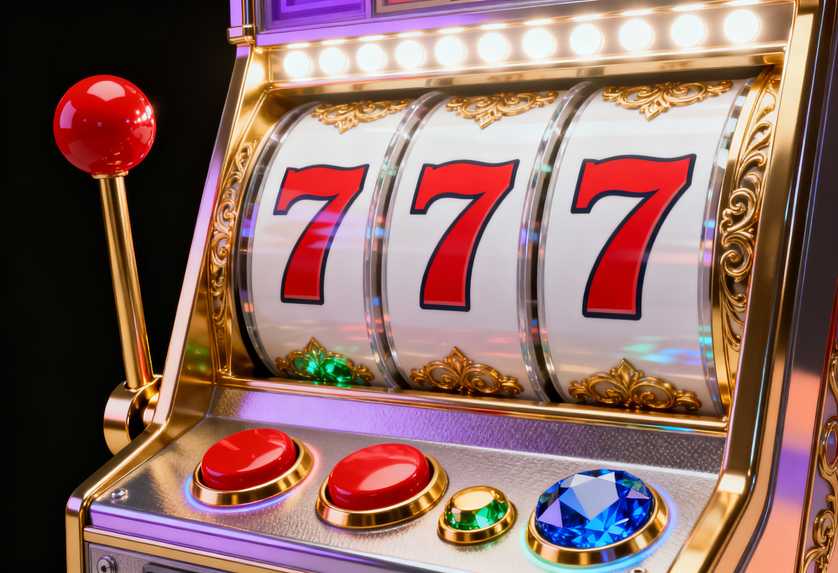 7 7 7